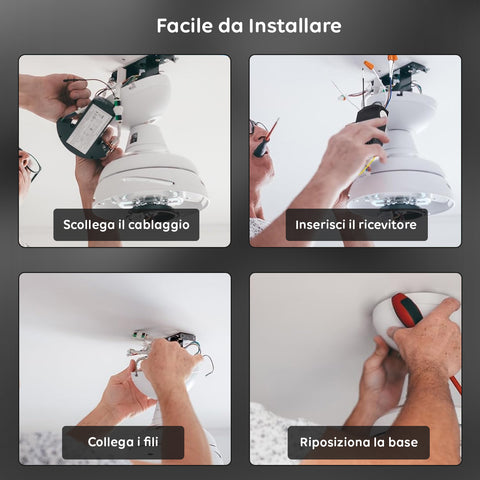 Facile da Installare

Scollega il cablaggio

Inserisci il ricevitore

Collega i fili

Riposiziona la base